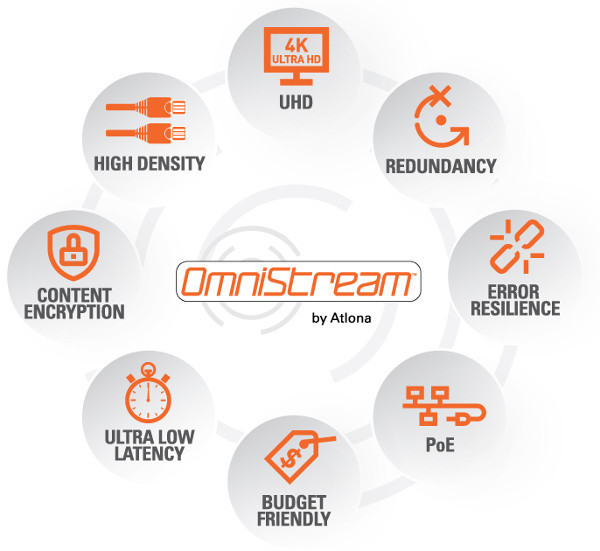 4K
ULTRA HD
UHD

REDUNDANCY

ERROR
RESILIENCE

PoE

$

BUDGET
FRIENDLY

ULTRA LOW
LATENCY

CONTENT
ENCRYPTION

HIGH DENSITY

OmniStream™
by Atlona